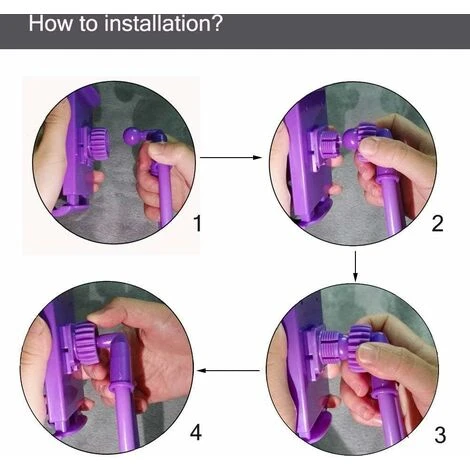 How to installation?

1

2

3

4