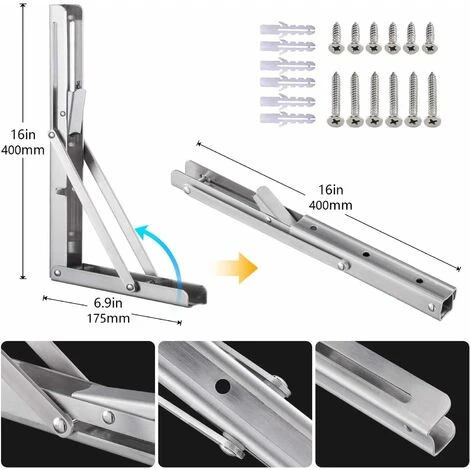 16in
400mm

16in
400mm

6.9in
175mm