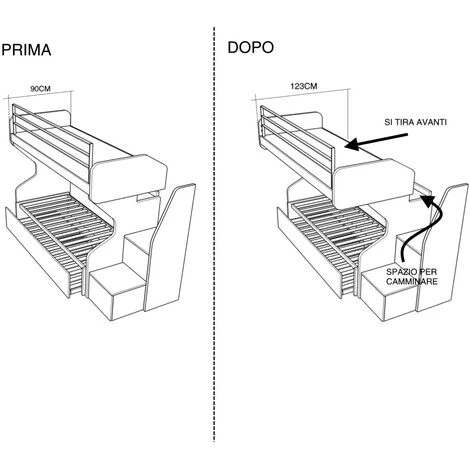 PRIMA

90CM

DOPO

123CM

SI TIRA AVANTI

SPAZIO PER CAMMINARE