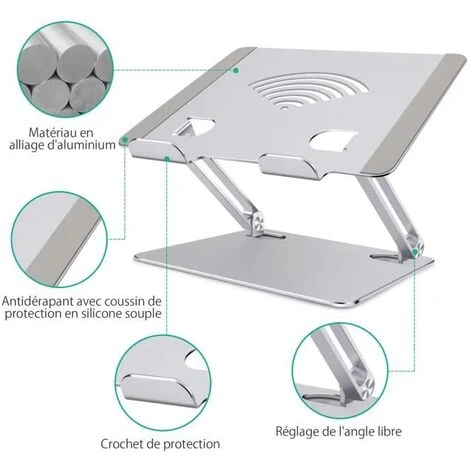 Matériau en alliage d'aluminium

Antidérapant avec coussin de protection en silicone souple

Crochet de protection

Réglage de l'angle libre