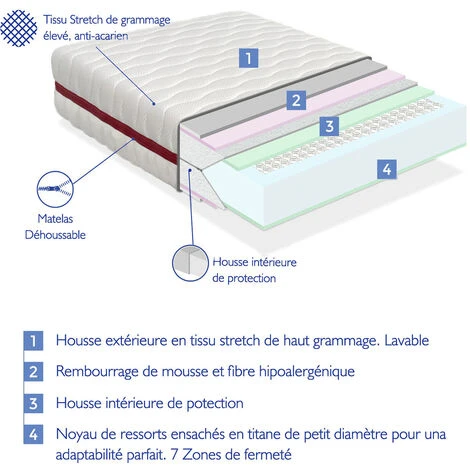 Tissu Stretch de grammage élevé, anti-acarien

1

2

3

4

Matelas Déhoussable

Housse intérieure de protection

1 Housse extérieure en tissu stretch de haut grammage. Lavable

2 Rembourrage de mousse et fibre hipoalergénique

3 Housse intérieure de potection

4 Noyau de ressorts ensachés en titane de petit diamètre pour una adaptabilité parfait. 7 Zones de fermeté