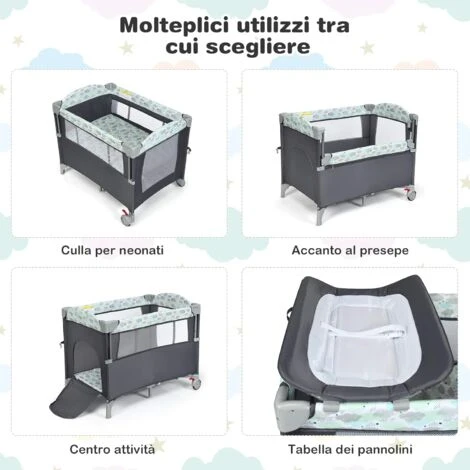 Molteplici utilizzi tra cui scegliere

Culla per neonati

Accanto al presepe

Centro attività

Tabella dei pannolini