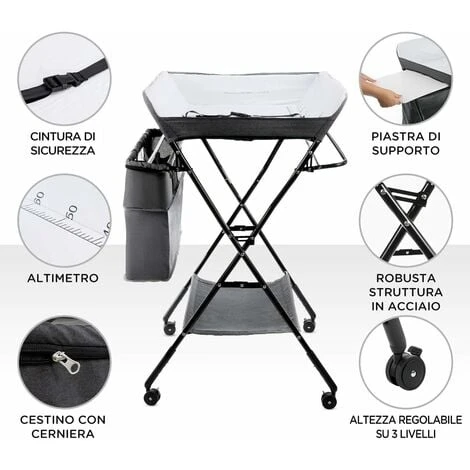 CINTURA DI SICUREZZA

60
50
40

ALTIMETRO

CESTINO CON CERNIERA

PIASTRA DI SUPPORTO

ROBUSTA STRUTTURA IN ACCIAIO

ALTEZZA REGOLABILE SU 3 LIVELLI